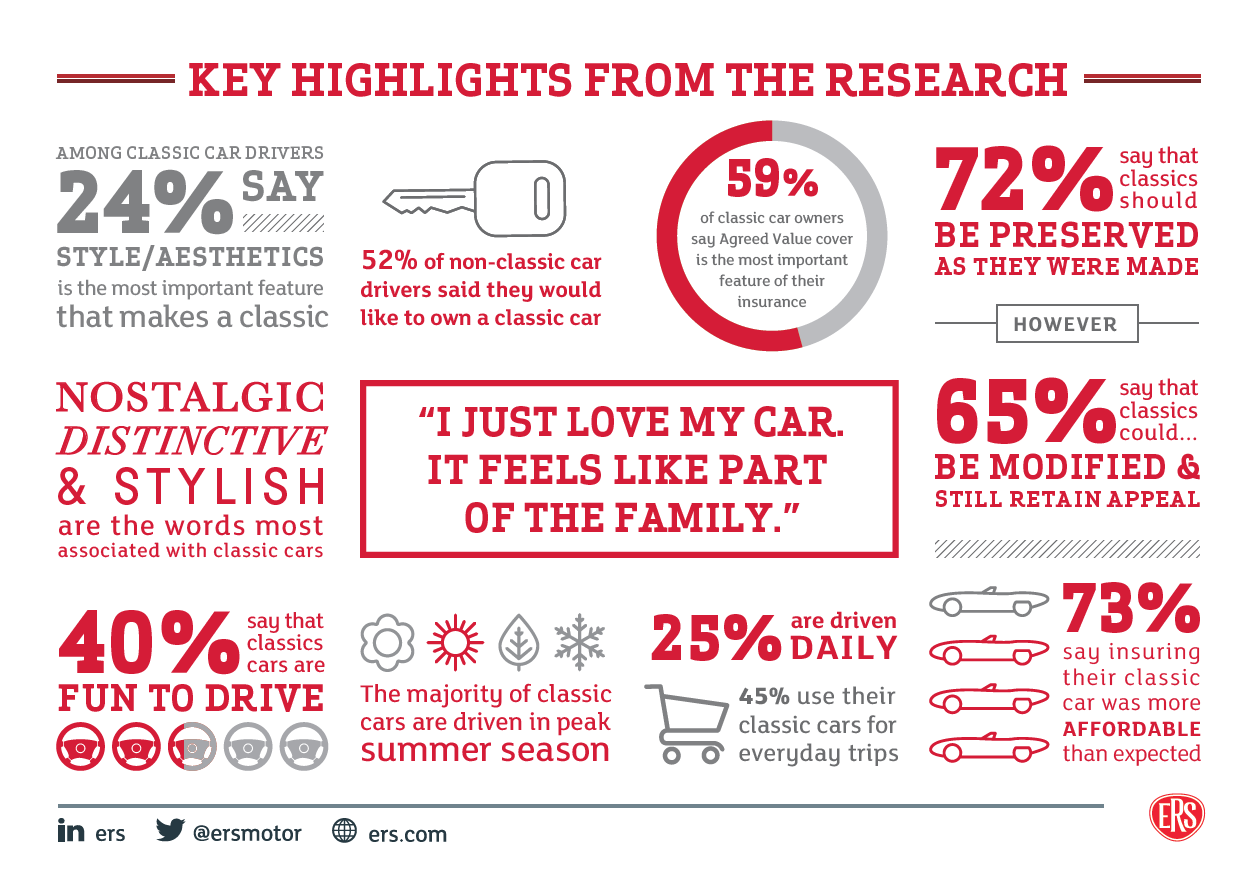 KEY HIGHLIGHTS FROM THE RESEARCH

AMONG CLASSIC CAR DRIVERS
24% SAY
STYLE/AESTHETICS
is the most important feature that makes a classic

52% of non-classic car drivers said they would like to own a classic car

59%
of classic car owners say Agreed Value cover is the most important feature of their insurance

72% say that classics should
BE PRESERVED AS THEY WERE MADE

HOWEVER

NOSTALGIC
DISTINCTIVE
& STYLISH
are the words most associated with classic cars

"I JUST LOVE MY CAR. IT FEELS LIKE PART OF THE FAMILY."

65% say that classics could...
BE MODIFIED & STILL RETAIN APPEAL

40% say that classics cars are
FUN TO DRIVE

The majority of classic cars are driven in peak summer season

25% are driven DAILY

45% use their classic cars for everyday trips

73%
say insuring their classic car was more AFFORDABLE than expected

in ers
@ersmotor
ers.com

ERS